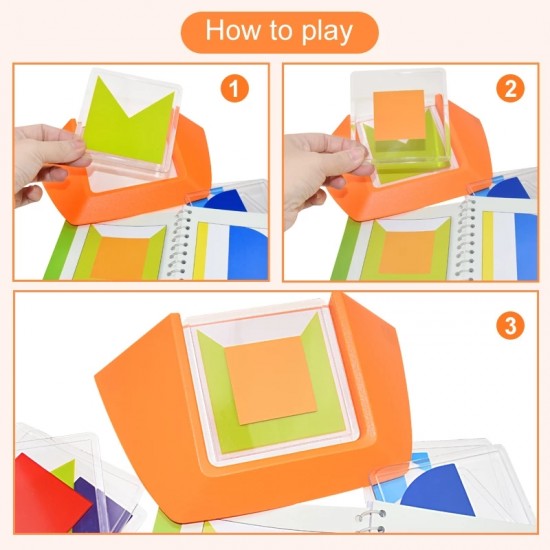 How to play

1

2

3