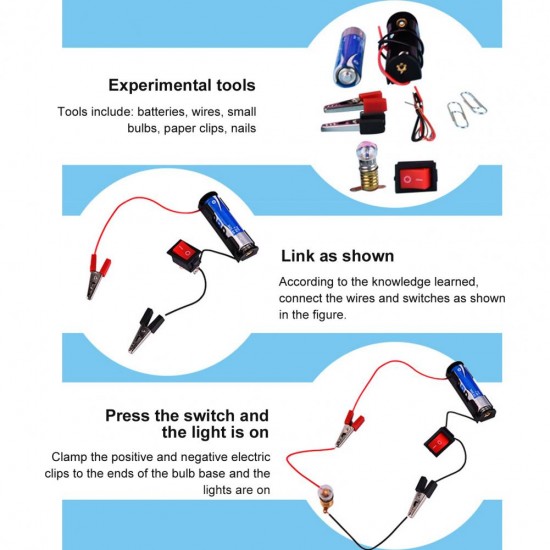 Experimental tools

Tools include: batteries, wires, small bulbs, paper clips, nails

Link as shown

According to the knowledge learned, connect the wires and switches as shown in the figure.

Press the switch and the light is on

Clamp the positive and negative electric clips to the ends of the bulb base and the lights are on