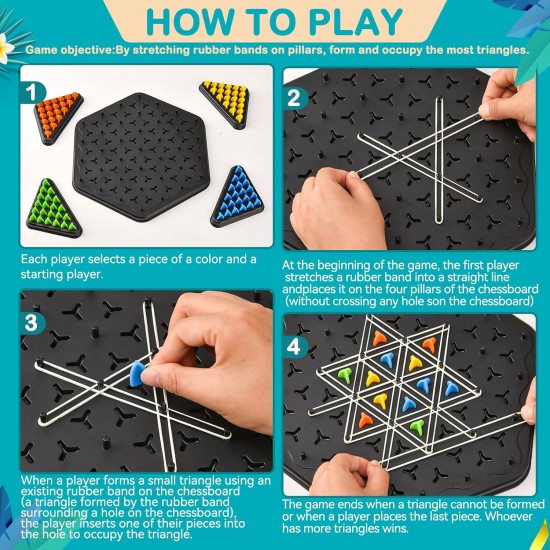 HOW TO PLAY

Game objective:By stretching rubber bands on pillars, form and occupy the most triangles.

1

Each player selects a piece of a color and a starting player.

2

At the beginning of the game, the first player stretches a rubber band into a straight line andplaces it on the four pillars of the chessboard (without crossing any hole son the chessboard)

3

When a player forms a small triangle using an existing rubber band on the chessboard (a triangle formed by the rubber band surrounding a hole on the chessboard), the player inserts one of their pieces into the hole to occupy the triangle.

4

The game ends when a triangle cannot be formed or when a player places the last piece. Whoever has more triangles wins.