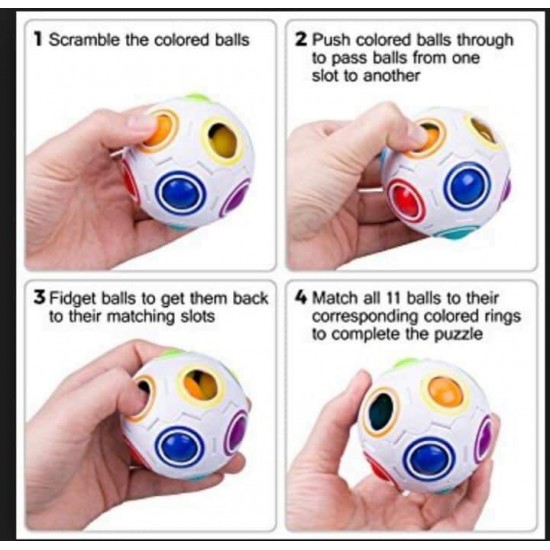 1 Scramble the colored balls

2 Push colored balls through to pass balls from one slot to another

3 Fidget balls to get them back to their matching slots

4 Match all 11 balls to their corresponding colored rings to complete the puzzle